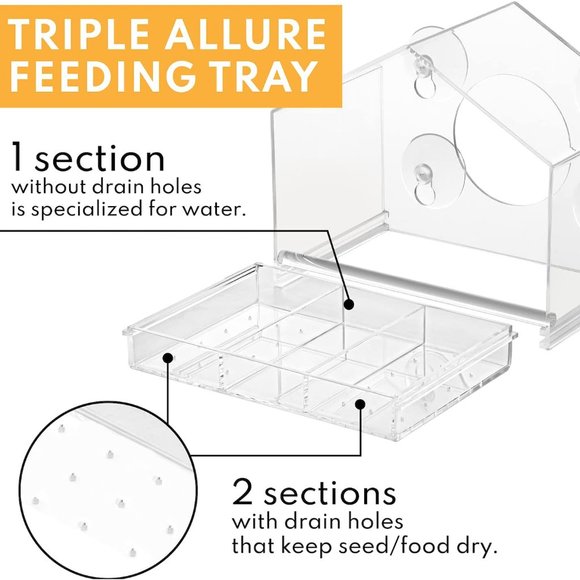 TRIPLE ALLURE FEEDING TRAY

1 section
without drain holes is specialized for water.

2 sections
with drain holes that keep seed/food dry.